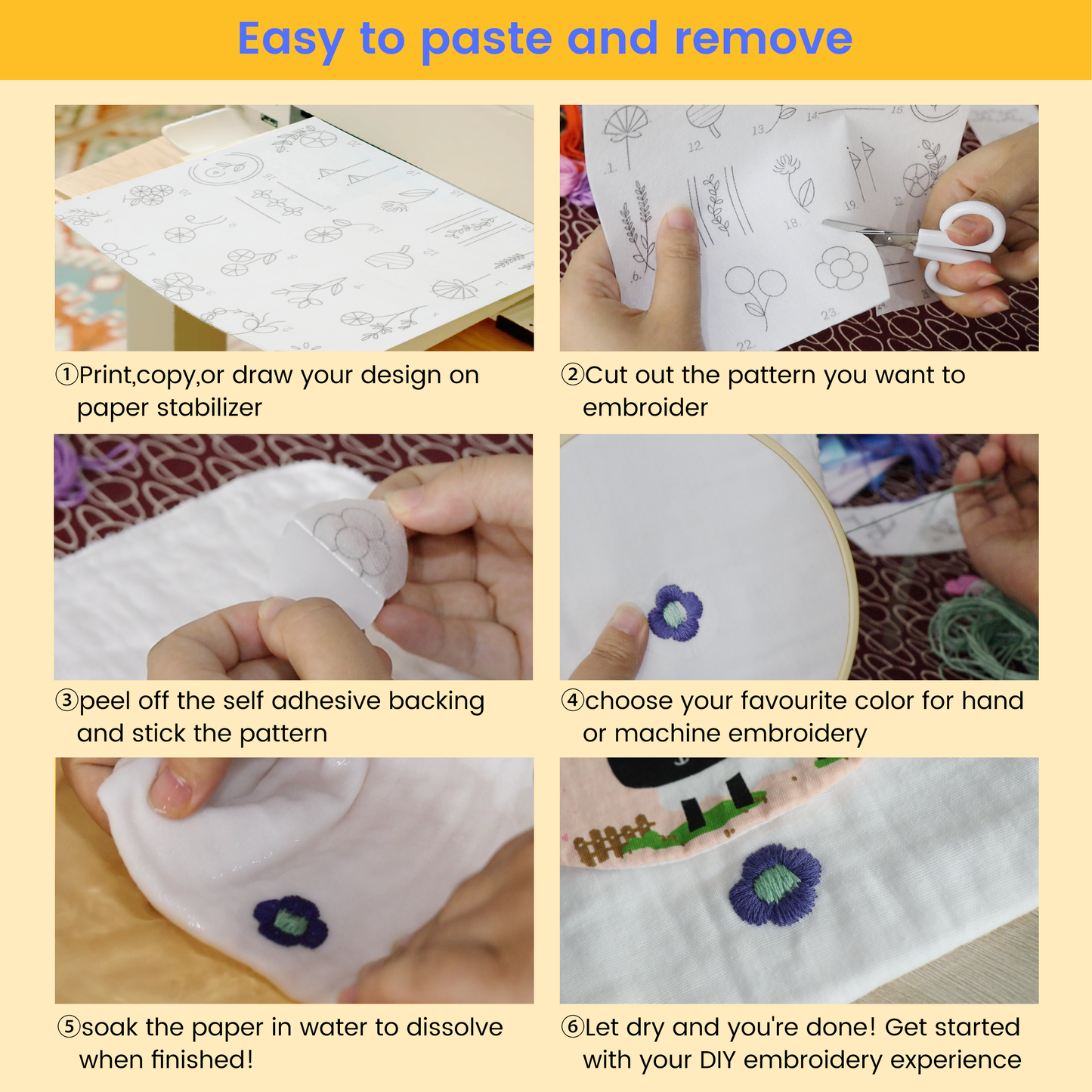 Easy to paste and remove

①Print,copy,or draw your design on paper stabilizer

②Cut out the pattern you want to embroider

③peel off the self adhesive backing and stick the pattern

④choose your favourite color for hand or machine embroidery

⑤soak the paper in water to dissolve when finished!

⑥Let dry and you're done! Get started with your DIY embroidery experience