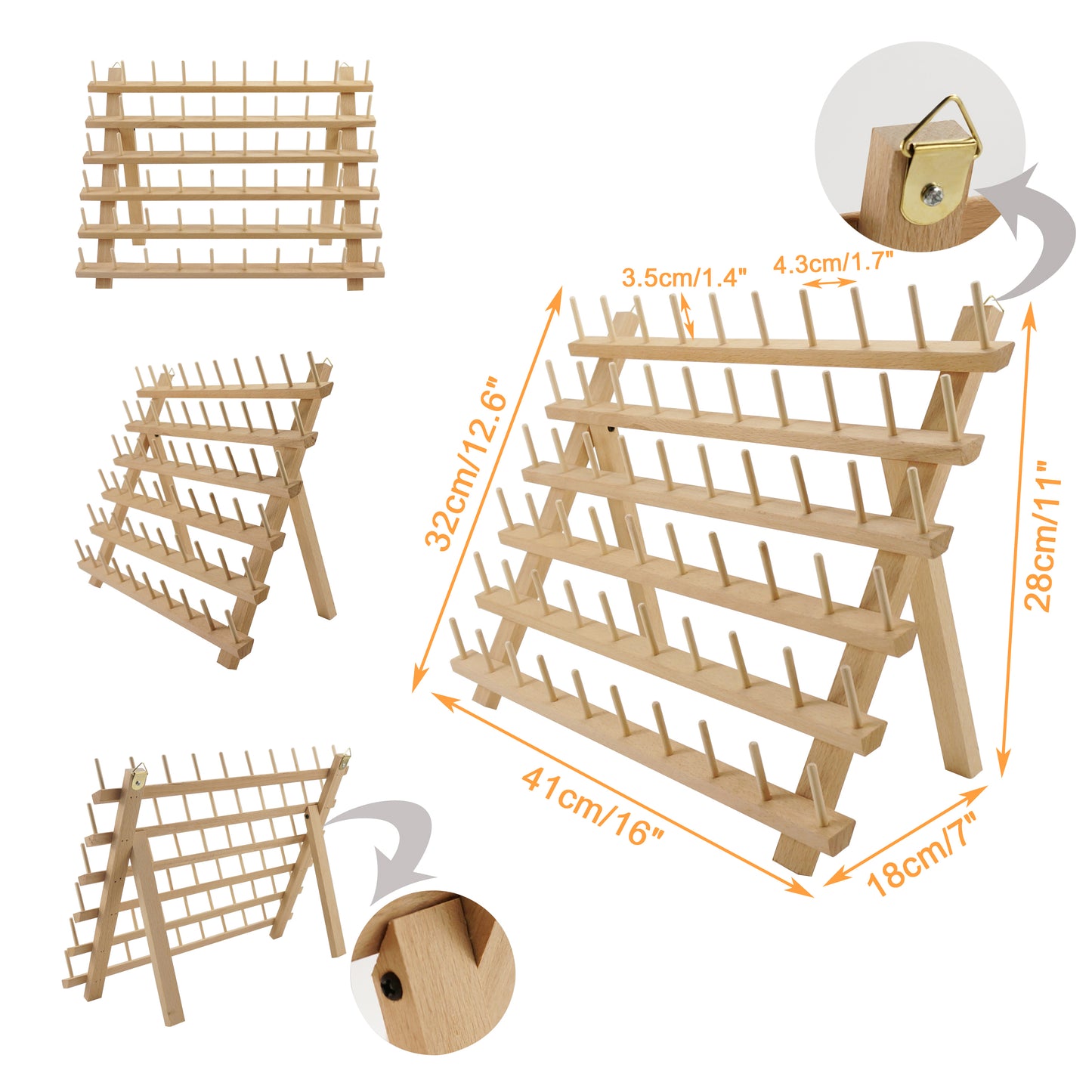 3.5cm/1.4"
4.3cm/1.7"
32cm/12.6"
28cm/11"
41cm/16"
18cm/7"